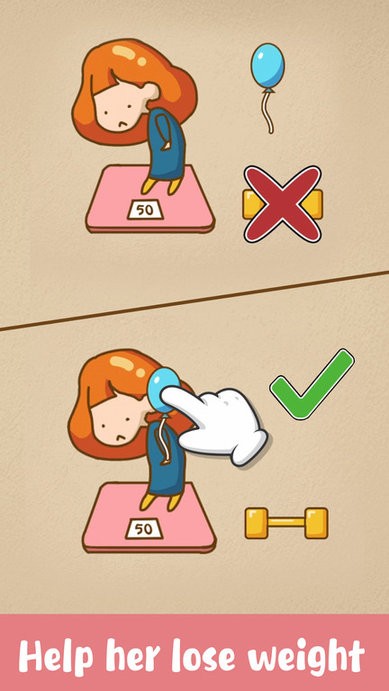 50

50

Help her lose weight